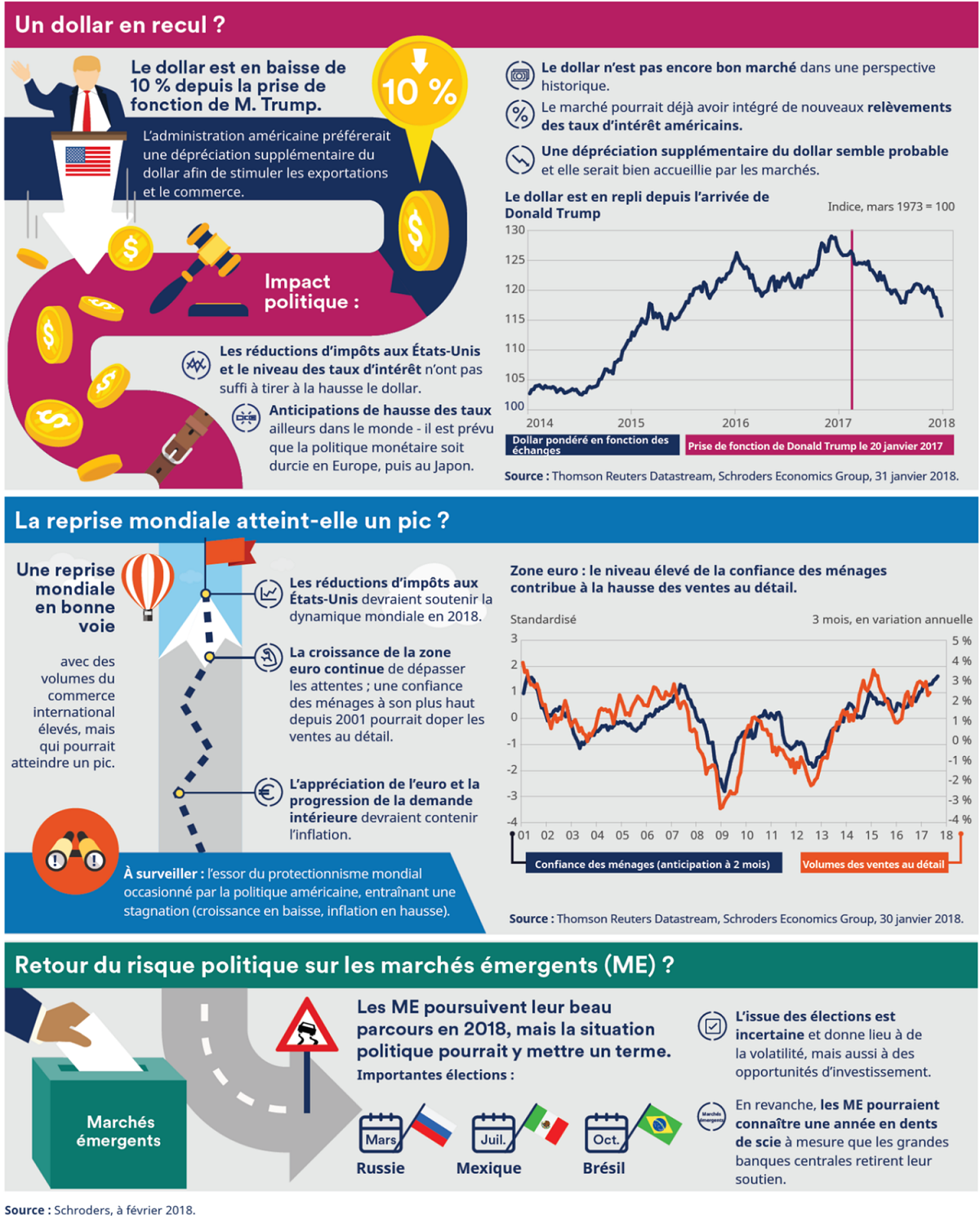 Un dollar en recul ?

Le dollar est en baisse de 10 % depuis la prise de fonction de M. Trump.

10 %

L'administration américaine préférerait une dépréciation supplémentaire du dollar afin de stimuler les exportations et le commerce.

Impact politique :

Les réductions d'impôts aux États-Unis et le niveau des taux d'intérêt n'ont pas suffi à tirer à la hausse le dollar.

Anticipations de hausse des taux ailleurs dans le monde - il est prévu que la politique monétaire soit durcie en Europe, puis au Japon.

Le dollar n'est pas encore bon marché dans une perspective historique.

Le marché pourrait déjà avoir intégré de nouveaux relèvements des taux d'intérêt américains.

Une dépréciation supplémentaire du dollar semble probable et elle serait bien accueillie par les marchés.

Le dollar est en repli depuis l'arrivée de Donald Trump

Indice, mars 1973 = 100

130
125
120
115
110
105
100

2014 2015 2016 2017 2018

Dollar pondéré en fonction des échanges

Prise de fonction de Donald Trump le 20 janvier 2017

Source : Thomson Reuters Datastream, Schroders Economics Group, 31 janvier 2018.

La reprise mondiale atteint-elle un pic ?

Une reprise mondiale en bonne voie

avec des volumes du commerce international élevés, mais qui pourrait atteindre un pic.

Les réductions d'impôts aux États-Unis devraient soutenir la dynamique mondiale en 2018.

La croissance de la zone euro continue de dépasser les attentes ; une confiance des ménages à son plus haut depuis 2001 pourrait doper les ventes au détail.

L'appréciation de l'euro et la progression de la demande intérieure devraient contenir l'inflation.

À surveiller : l'essor du protectionnisme mondial occasionné par la politique américaine, entraînant une stagnation (croissance en baisse, inflation en hausse).

Zone euro : le niveau élevé de la confiance des ménages contribue à la hausse des ventes au détail.

Standardisé

3 mois, en variation annuelle

3
2
1
0
-1
-2
-3
-4

5 %
4 %
3 %
2 %
1 %
0 %
-1 %
-2 %
-3 %
-4 %

01 02 03 04 05 06 07 08 09 10 11 12 13 14 15 16 17 18

Confiance des ménages (anticipation à 2 mois)

Volumes des ventes au détail

Source : Thomson Reuters Datastream, Schroders Economics Group, 30 janvier 2018.

Retour du risque politique sur les marchés émergents (ME) ?

Marchés émergents

Les ME poursuivent leur beau parcours en 2018, mais la situation politique pourrait y mettre un terme.

Importantes élections :

Mars
Russie

Juil.
Mexique

Oct.
Brésil

L'issue des élections est incertaine et donne lieu à de la volatilité, mais aussi à des opportunités d'investissement.

Marchés émergents

En revanche, les ME pourraient connaître une année en dents de scie à mesure que les grandes banques centrales retirent leur soutien.

Source : Schroders, à février 2018.