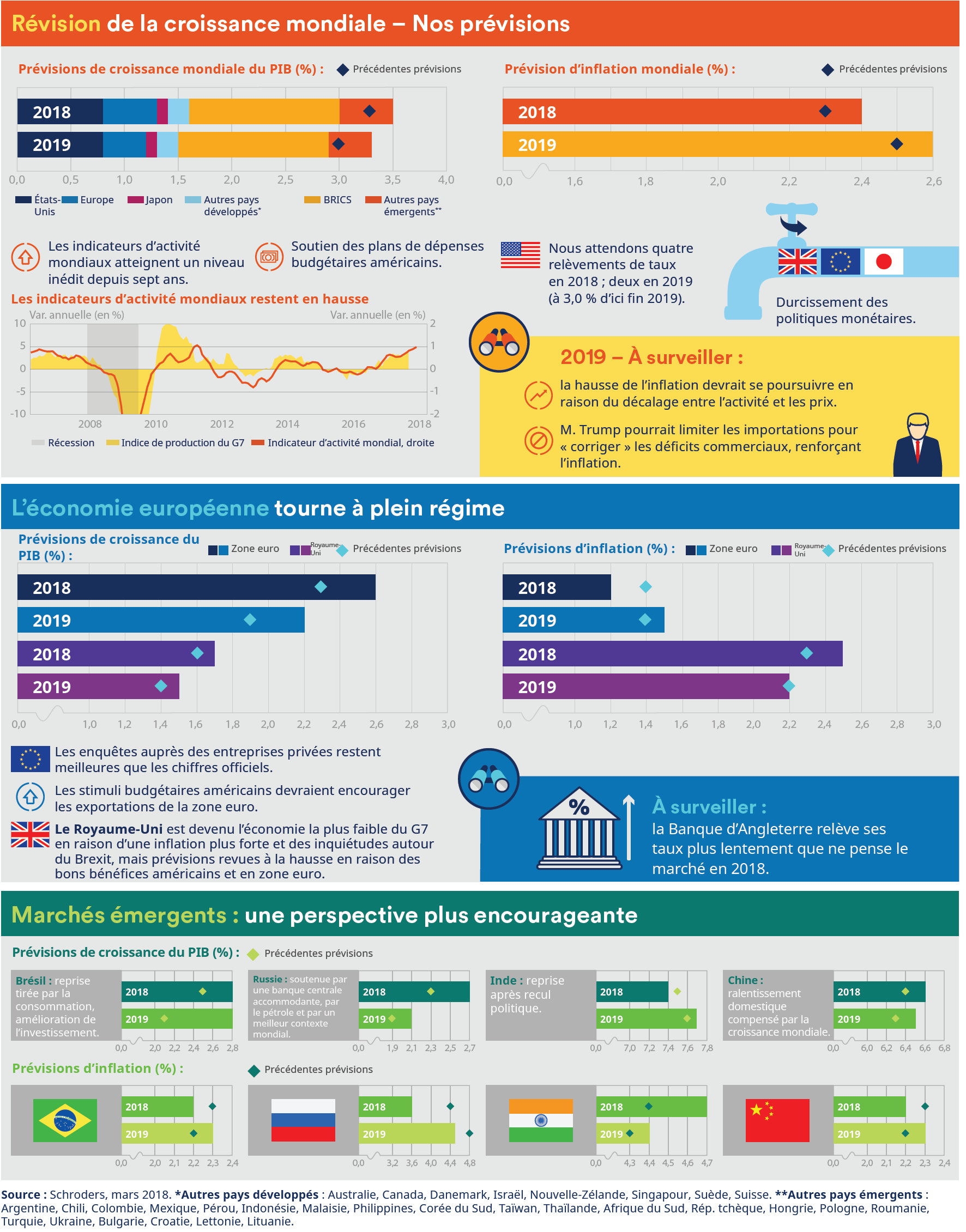 Révision de la croissance mondiale – Nos prévisions

Prévisions de croissance mondiale du PIB (%) : Précédentes prévisions

2018
2019

0,0 0,5 1,0 1,5 2,0 2,5 3,0 3,5 4,0

États-Unis Europe Japon Autres pays développés* BRICS Autres pays émergents**

Prévision d'inflation mondiale (%) : Précédentes prévisions

2018
2019

0,0 1,6 1,8 2,0 2,2 2,4 2,6

Les indicateurs d'activité mondiaux atteignent un niveau inédit depuis sept ans.

Soutien des plans de dépenses budgétaires américains.

Nous attendons quatre relèvements de taux en 2018 ; deux en 2019 (à 3,0 % d'ici fin 2019).

Durcissement des politiques monétaires.

Les indicateurs d'activité mondiaux restent en hausse

Var. annuelle (en %) Var. annuelle (en %)

10 5 0 -5 -10
2 1 0 -1 -2

2008 2010 2012 2014 2016 2018

Récession Indice de production du G7 Indicateur d'activité mondial, droite

2019 – À surveiller :

la hausse de l'inflation devrait se poursuivre en raison du décalage entre l'activité et les prix.

M. Trump pourrait limiter les importations pour « corriger » les déficits commerciaux, renforçant l'inflation.

L'économie européenne tourne à plein régime

Prévisions de croissance du PIB (%) : Zone euro Royaume-Uni Précédentes prévisions

2018
2019
2018
2019

0,0 1,0 1,2 1,4 1,6 1,8 2,0 2,2 2,4 2,6 2,8 3,0

Prévisions d'inflation (%) : Zone euro Royaume-Uni Précédentes prévisions

2018
2019
2018
2019

0,0 1,0 1,2 1,4 1,6 1,8 2,0 2,2 2,4 2,6 2,8 3,0

Les enquêtes auprès des entreprises privées restent meilleures que les chiffres officiels.

Les stimuli budgétaires américains devraient encourager les exportations de la zone euro.

Le Royaume-Uni est devenu l'économie la plus faible du G7 en raison d'une inflation plus forte et des inquiétudes autour du Brexit, mais prévisions revues à la hausse en raison des bons bénéfices américains et en zone euro.

%

À surveiller :
la Banque d'Angleterre relève ses taux plus lentement que ne pense le marché en 2018.

Marchés émergents : une perspective plus encourageante

Prévisions de croissance du PIB (%) : Précédentes prévisions

Brésil : reprise tirée par la consommation, amélioration de l'investissement.
2018
2019
0,0 2,0 2,2 2,4 2,6 2,8

Russie : soutenue par une banque centrale accommodante, par le pétrole et par un meilleur contexte mondial.
2018
2019
0,0 1,9 2,1 2,3 2,5 2,7

Inde : reprise après recul politique.
2018
2019
0,0 7,0 7,2 7,4 7,6 7,8

Chine : ralentissement domestique compensé par la croissance mondiale.
2018
2019
0,0 6,0 6,2 6,4 6,6 6,8

Prévisions d'inflation (%) : Précédentes prévisions

2018
2019
0,0 2,0 2,1 2,2 2,3 2,4

2018
2019
0,0 3,2 3,6 4,0 4,4 4,8

2018
2019
0,0 4,3 4,4 4,5 4,6 4,7

2018
2019
0,0 2,0 2,1 2,2 2,3 2,4

Source : Schroders, mars 2018. *Autres pays développés : Australie, Canada, Danemark, Israël, Nouvelle-Zélande, Singapour, Suède, Suisse. **Autres pays émergents : Argentine, Chili, Colombie, Mexique, Pérou, Indonésie, Malaisie, Philippines, Corée du Sud, Taïwan, Thaïlande, Afrique du Sud, Rép. tchèque, Hongrie, Pologne, Roumanie, Turquie, Ukraine, Bulgarie, Croatie, Lettonie, Lituanie.