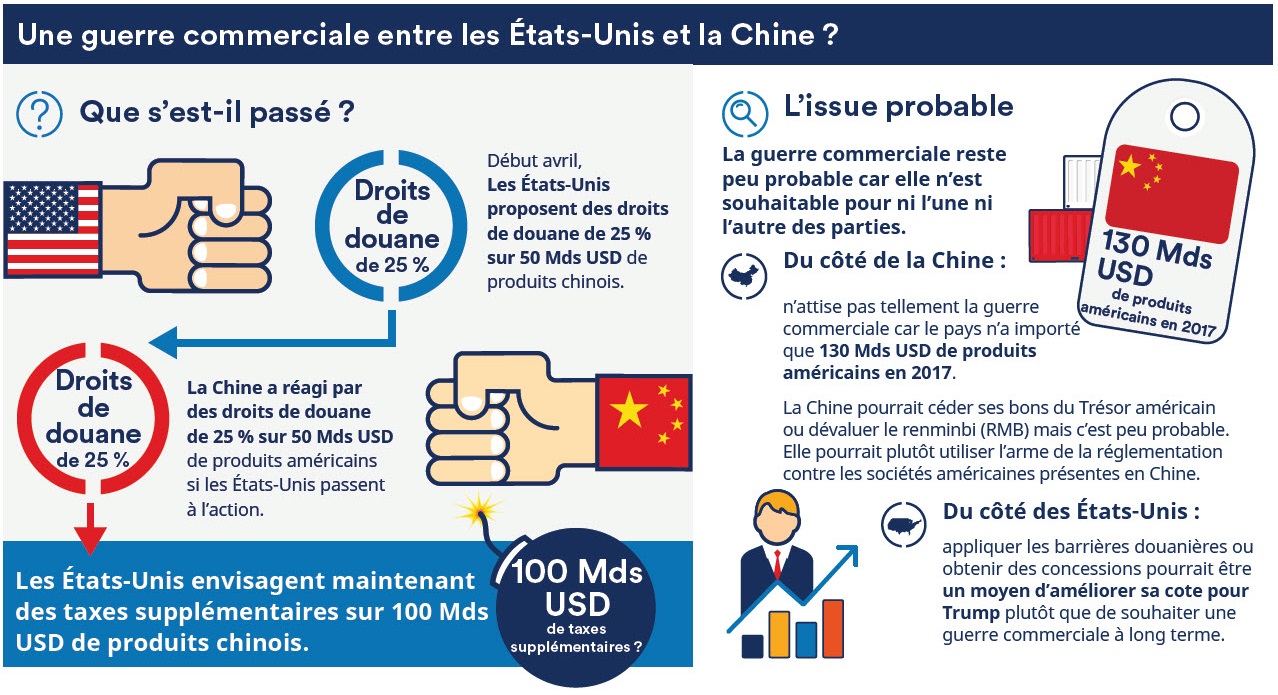 Une guerre commerciale entre les États-Unis et la Chine ?

Que s'est-il passé ?

Droits de douane de 25 %

Début avril, Les États-Unis proposent des droits de douane de 25 % sur 50 Mds USD de produits chinois.

Droits de douane de 25 %

La Chine a réagi par des droits de douane de 25 % sur 50 Mds USD de produits américains si les États-Unis passent à l'action.

Les États-Unis envisagent maintenant des taxes supplémentaires sur 100 Mds USD de produits chinois.

100 Mds USD de taxes supplémentaires ?

L'issue probable

La guerre commerciale reste peu probable car elle n'est souhaitable pour ni l'une ni l'autre des parties.

130 Mds USD de produits américains en 2017

Du côté de la Chine :

n'attise pas tellement la guerre commerciale car le pays n'a importé que 130 Mds USD de produits américains en 2017.

La Chine pourrait céder ses bons du Trésor américain ou dévaluer le renminbi (RMB) mais c'est peu probable. Elle pourrait plutôt utiliser l'arme de la réglementation contre les sociétés américaines présentes en Chine.

Du côté des États-Unis :

appliquer les barrières douanières ou obtenir des concessions pourrait être un moyen d'améliorer sa cote pour Trump plutôt que de souhaiter une guerre commerciale à long terme.